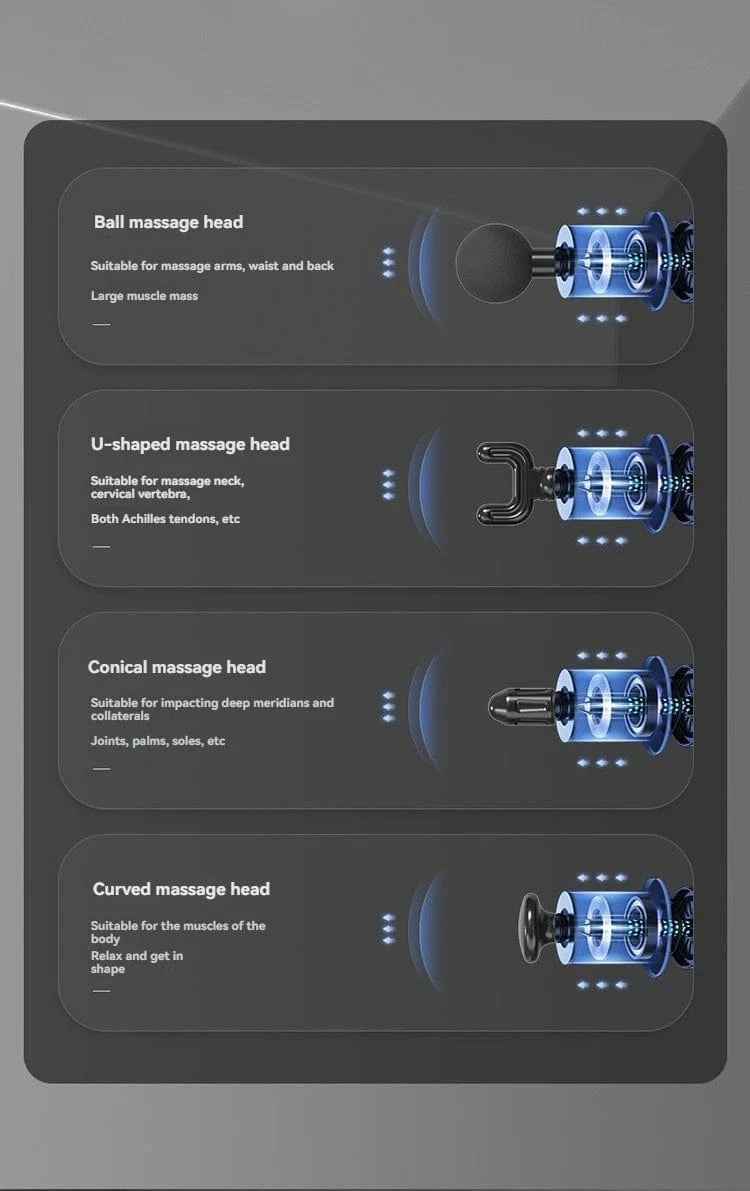 Ball massage head

Suitable for massage arms, waist and back

Large muscle mass

U-shaped massage head

Suitable for massage neck, cervical vertebra,

Both Achilles tendons, etc

Conical massage head

Suitable for impacting deep meridians and collaterals

Joints, palms, soles, etc

Curved massage head

Suitable for the muscles of the body

Relax and get in shape